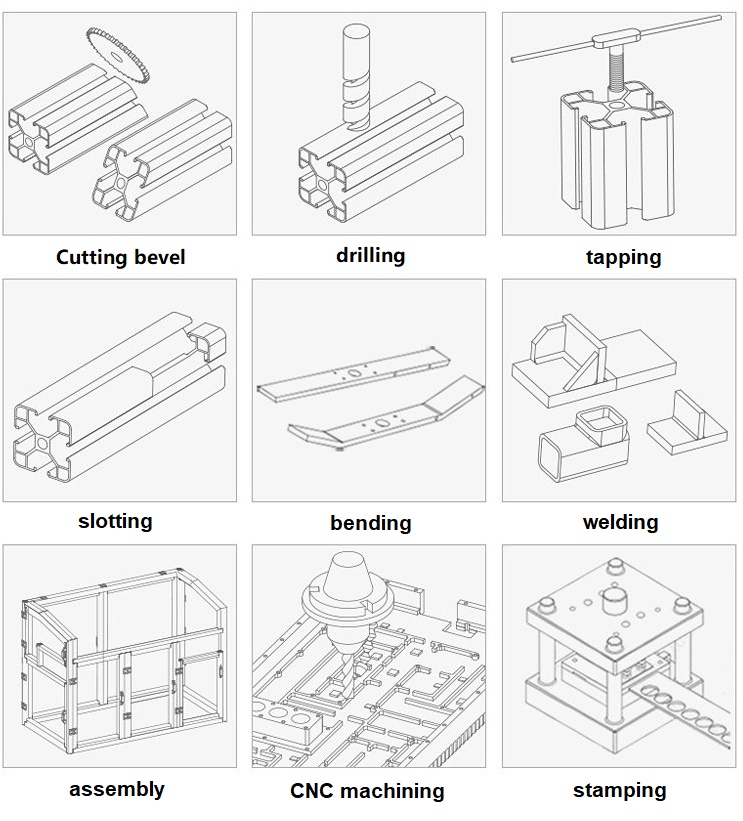 Cutting bevel

drilling

tapping

slotting

bending

welding

assembly

CNC machining

stamping