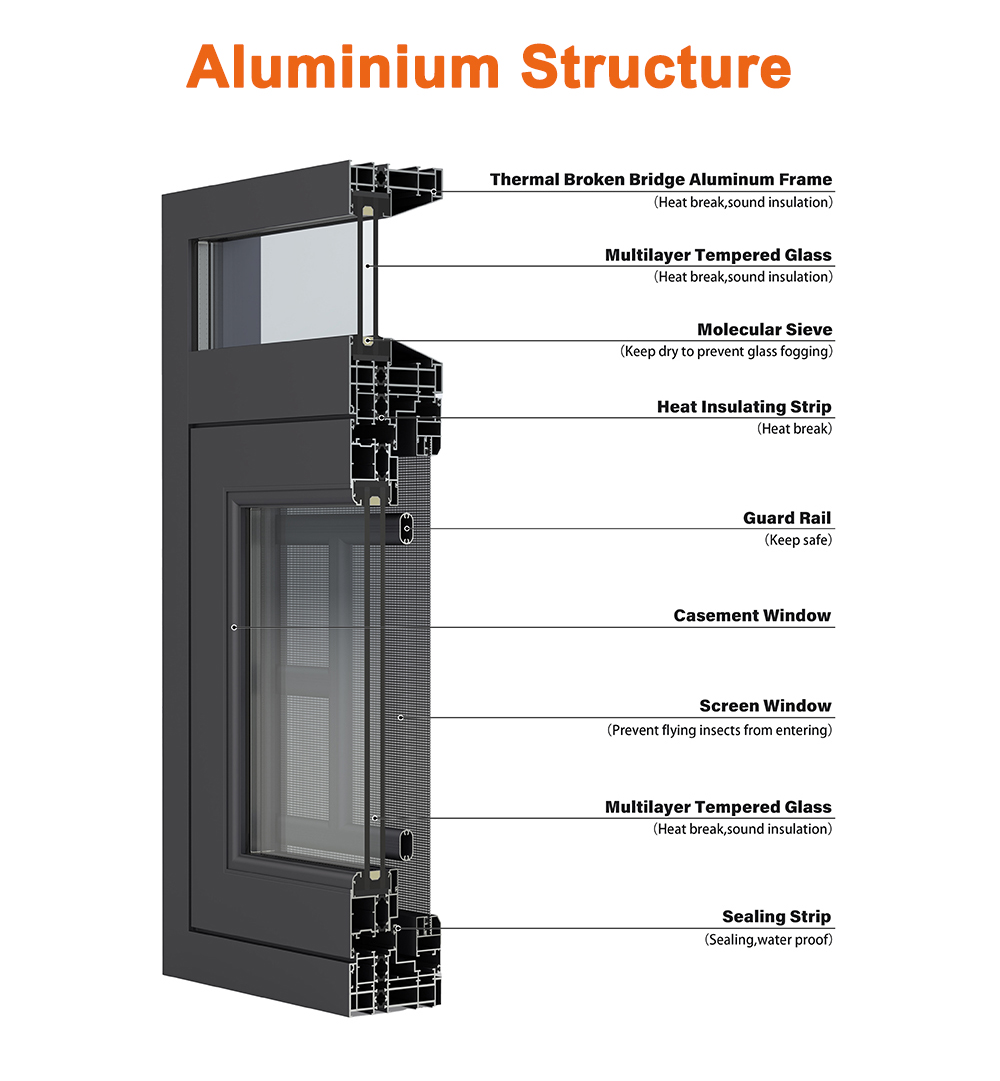 Aluminium Structure

Thermal Broken Bridge Aluminum Frame
(Heat break,sound insulation)

Multilayer Tempered Glass
(Heat break,sound insulation)

Molecular Sieve
(Keep dry to prevent glass fogging)

Heat Insulating Strip
(Heat break)

Guard Rail
(Keep safe)

Casement Window

Screen Window
(Prevent flying insects from entering)

Multilayer Tempered Glass
(Heat break,sound insulation)

Sealing Strip
(Sealing,water proof)