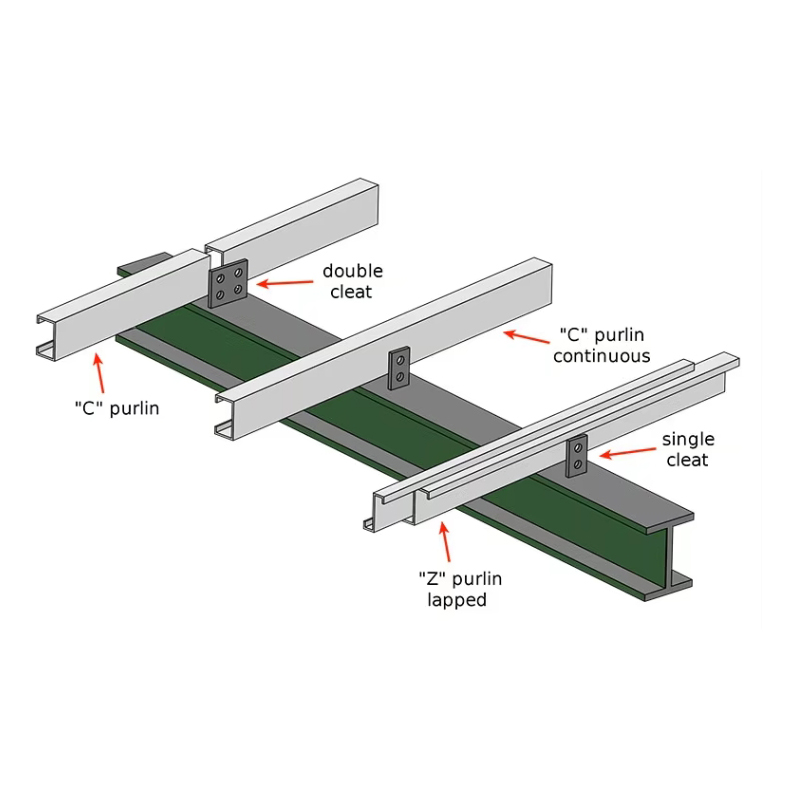 double cleat

"C" purlin continuous

"C" purlin

single cleat

"Z" purlin lapped